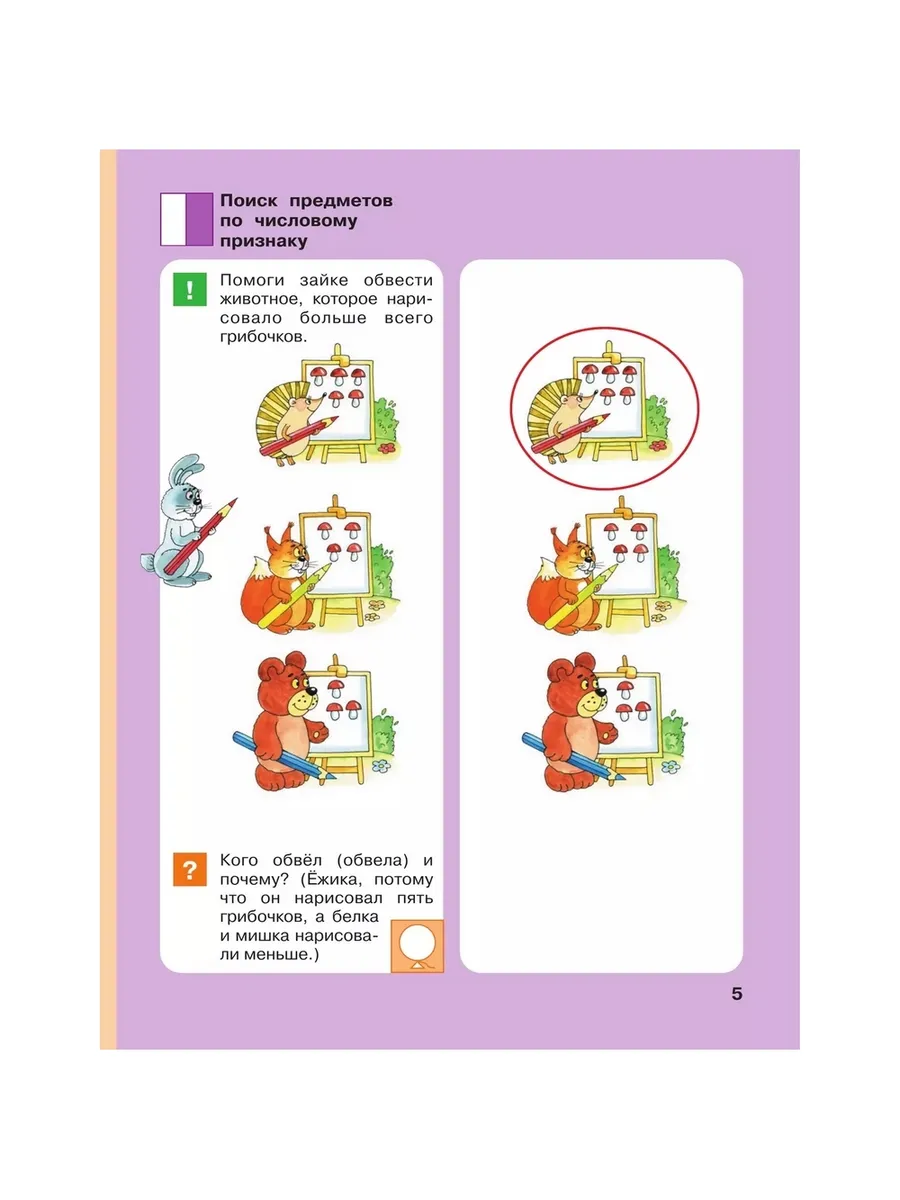 Поиск предметов по числовому признаку

!

Помоги зайке обвести животное, которое нарисовало больше всего грибочков.

?

Кого обвёл (обвела) и почему? (Ёжика, потому что он нарисовал пять грибочков, а белка и мишка нарисовали меньше.)

5