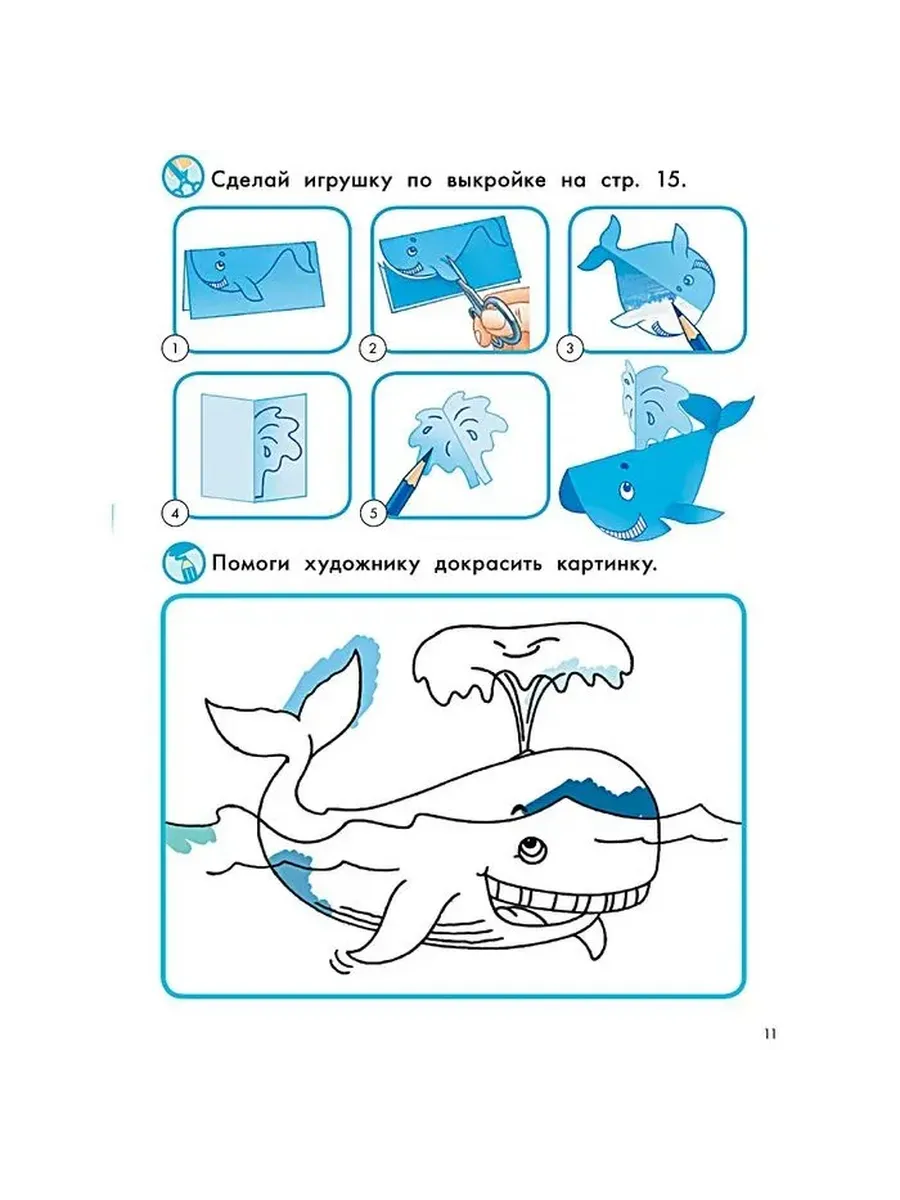 Сделай игрушку по выкройке на стр. 15.

1

2

3

4

5

Помоги художнику докрасить картинку.

11